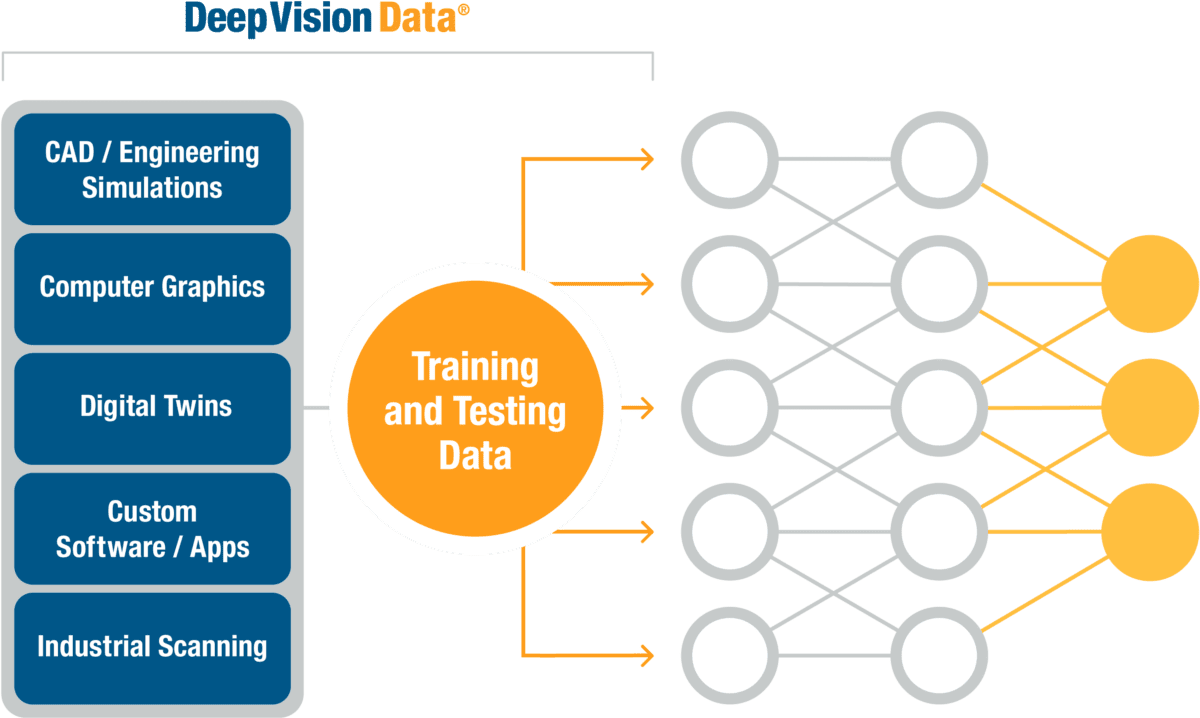 DeepVision Data®

CAD / Engineering Simulations

Computer Graphics

Digital Twins

Custom Software / Apps

Industrial Scanning

Training and Testing Data